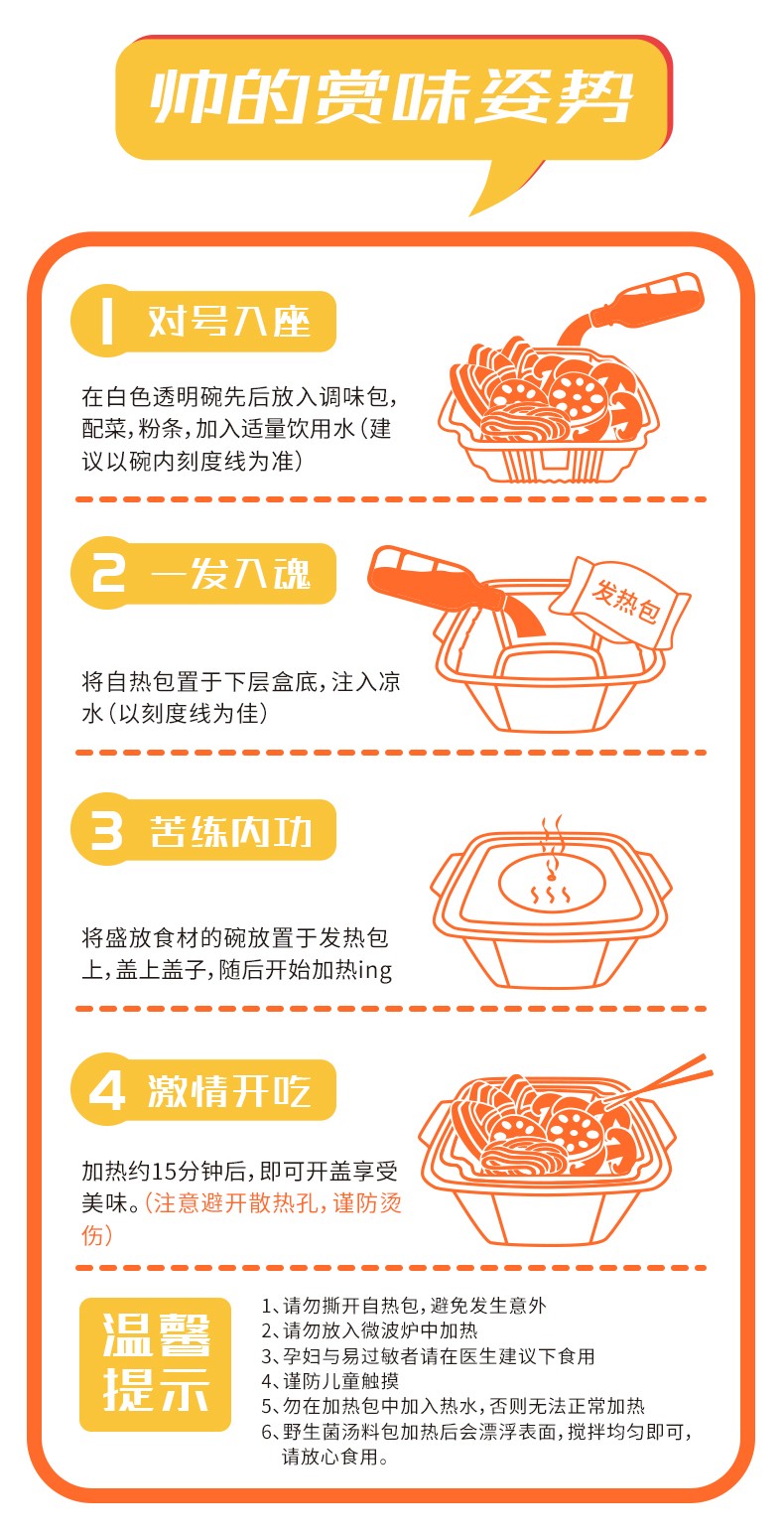 帅的赏味姿势

1 对号入座

在白色透明碗先后放入调味包，配菜，粉条，加入适量饮用水（建议以碗内刻度线为准）

2 一发入魂

发热包

将自热包置于下层盒底，注入凉水（以刻度线为佳）

3 苦练内功

将盛放食材的碗放置于发热包上，盖上盖子，随后开始加热ing

4 激情开吃

加热约15分钟后，即可开盖享受美味。（注意避开散热孔，谨防烫伤）

温馨提示

1、请勿撕开自热包，避免发生意外
2、请勿放入微波炉中加热
3、孕妇与易过敏者请在医生建议下食用
4、谨防儿童触摸
5、勿在加热包中加入热水，否则无法正常加热
6、野生菌汤料包加热后会漂浮表面，搅拌均匀即可，请放心食用。